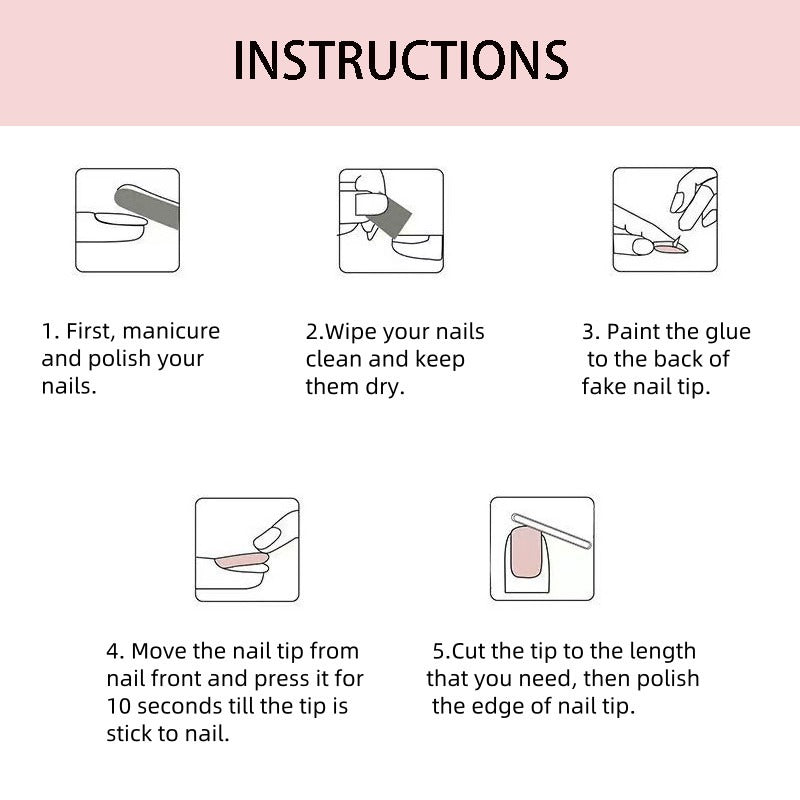 INSTRUCTIONS

1. First, manicure and polish your nails.

2.Wipe your nails clean and keep them dry.

3. Paint the glue to the back of fake nail tip.

4. Move the nail tip from nail front and press it for 10 seconds till the tip is stick to nail.

5.Cut the tip to the length that you need, then polish the edge of nail tip.